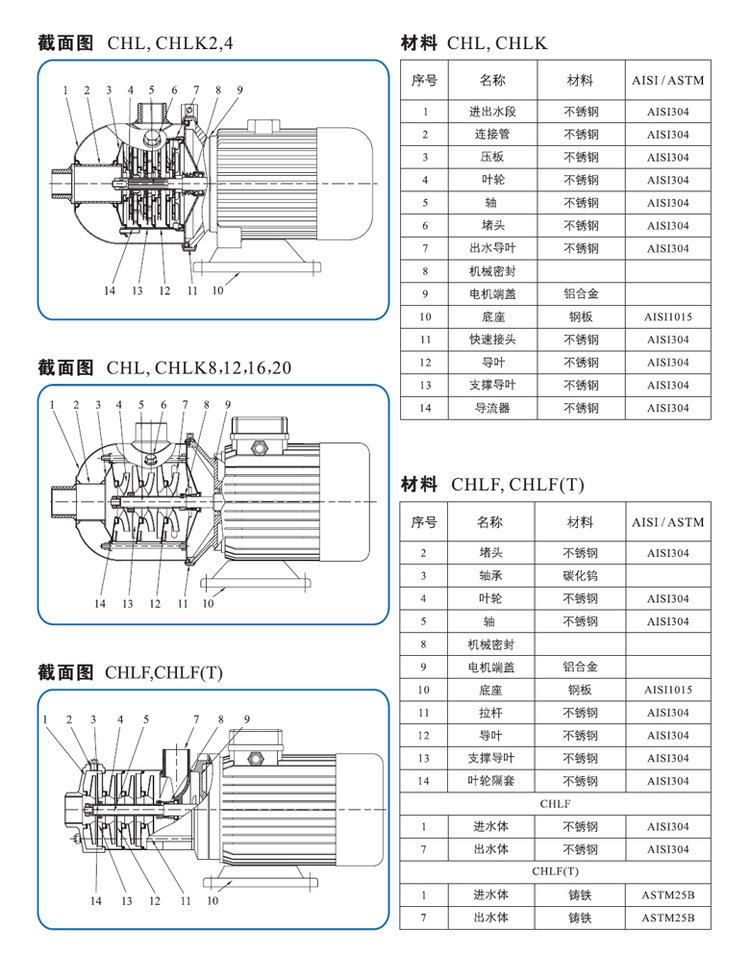 截面图 CHL, CHLK2,4

1 2 3 4 5 6 7 8 9

14 13 12 11 10

截面图 CHL, CHLK8,12,16,20

1 2 3 4 5 6 7 8 9

14 13 12 11 10

截面图 CHLF,CHLF(T)

1 2 3 4 5 7 8 9

14 13 12 11 10

材料 CHL, CHLK

| 序号 | 名称 | 材料 | AISI / ASTM |
|---|---|---|---|
| 1 | 进出水段 | 不锈钢 | AISI304 |
| 2 | 连接管 | 不锈钢 | AISI304 |
| 3 | 压板 | 不锈钢 | AISI304 |
| 4 | 叶轮 | 不锈钢 | AISI304 |
| 5 | 轴 | 不锈钢 | AISI304 |
| 6 | 堵头 | 不锈钢 | AISI304 |
| 7 | 出水导叶 | 不锈钢 | AISI304 |
| 8 | 机械密封 | | |
| 9 | 电机端盖 | 铝合金 | |
| 10 | 底座 | 钢板 | AISI1015 |
| 11 | 快速接头 | 不锈钢 | AISI304 |
| 12 | 导叶 | 不锈钢 | AISI304 |
| 13 | 支撑导叶 | 不锈钢 | AISI304 |
| 14 | 导流器 | 不锈钢 | AISI304 |

材料 CHLF, CHLF(T)

| 序号 | 名称 | 材料 | AISI / ASTM |
|---|---|---|---|
| 2 | 堵头 | 不锈钢 | AISI304 |
| 3 | 轴承 | 碳化钨 | |
| 4 | 叶轮 | 不锈钢 | AISI304 |
| 5 | 轴 | 不锈钢 | AISI304 |
| 8 | 机械密封 | | |
| 9 | 电机端盖 | 铝合金 | |
| 10 | 底座 | 钢板 | AISI1015 |
| 11 | 拉杆 | 不锈钢 | AISI304 |
| 12 | 导叶 | 不锈钢 | AISI304 |
| 13 | 支撑导叶 | 不锈钢 | AISI304 |
| 14 | 叶轮隔套 | 不锈钢 | AISI304 |
| CHLF | | | |
| 1 | 进水体 | 不锈钢 | AISI304 |
| 7 | 出水体 | 不锈钢 | AISI304 |
| CHLF(T) | | | |
| 1 | 进水体 | 铸铁 | ASTM25B |
| 7 | 出水体 | 铸铁 | ASTM25B |